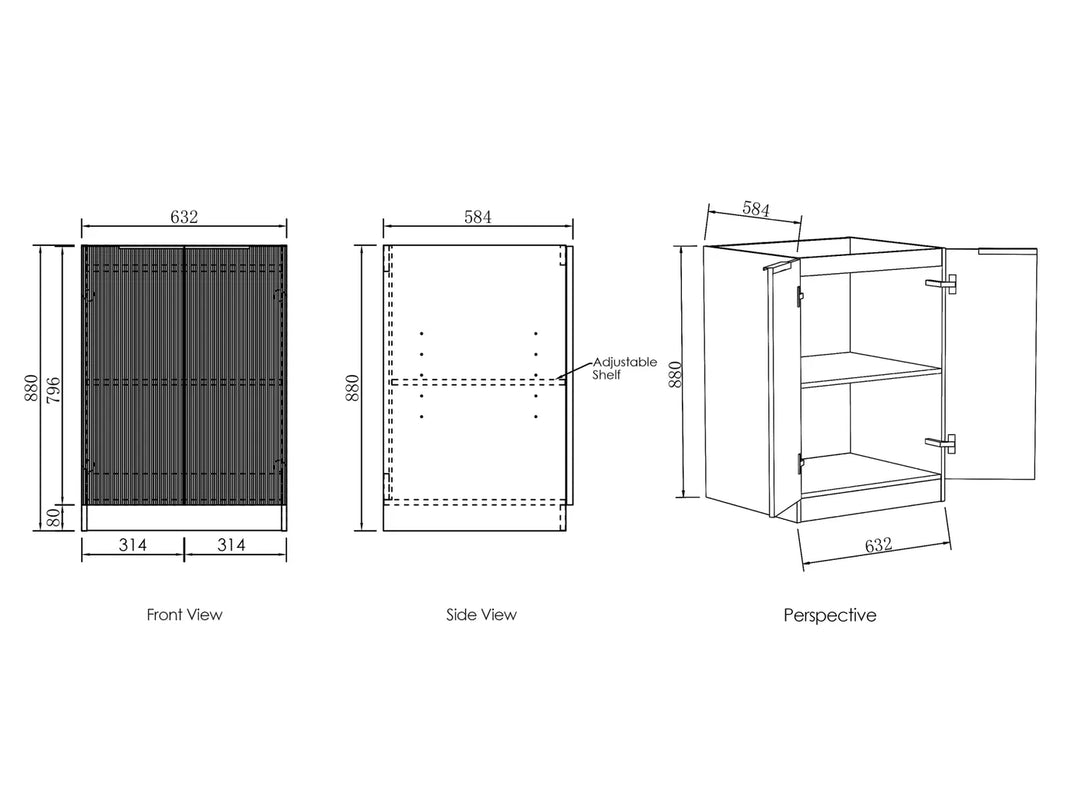 632

880

796

80

314 314

Front View

584

880

Adjustable Shelf

Side View

584

880

632

Perspective